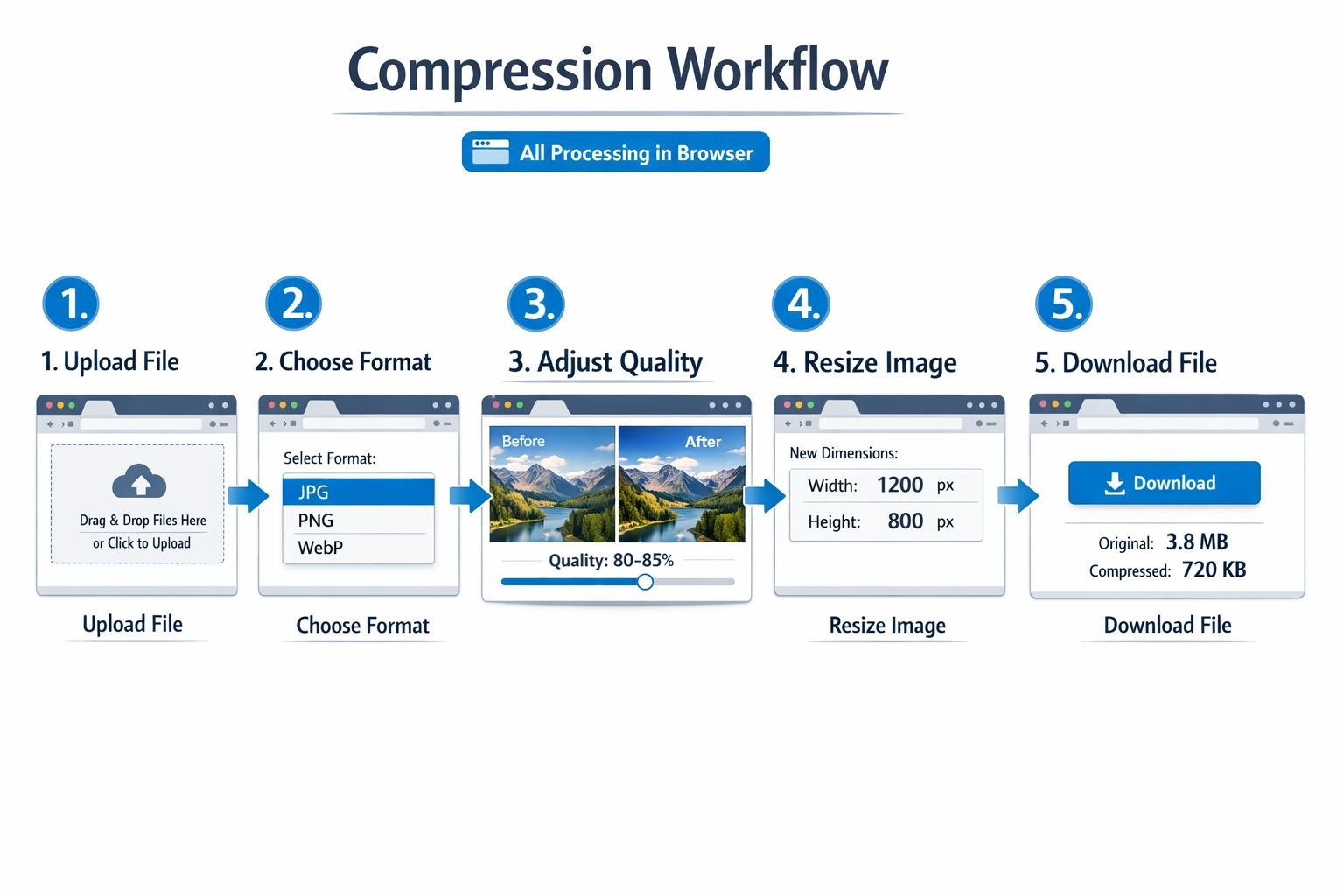 Compression Workflow

All Processing in Browser

1.

1. Upload File

Drag & Drop Files Here
or Click to Upload

Upload File

2.

2. Choose Format

Select Format:

JPG

PNG

WebP

Choose Format

3.

3. Adjust Quality

Before

After

Quality: 80-85%

4.

4. Resize Image

New Dimensions:

Width: 1200 px

Height: 800 px

Resize Image

5.

5. Download File

Download

Original: 3.8 MB

Compressed: 720 KB

Download File